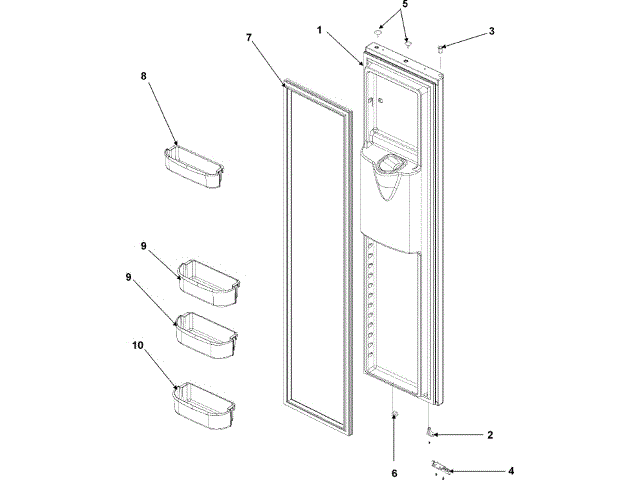 5
1
3
7
8
9
9
10
2
6
4