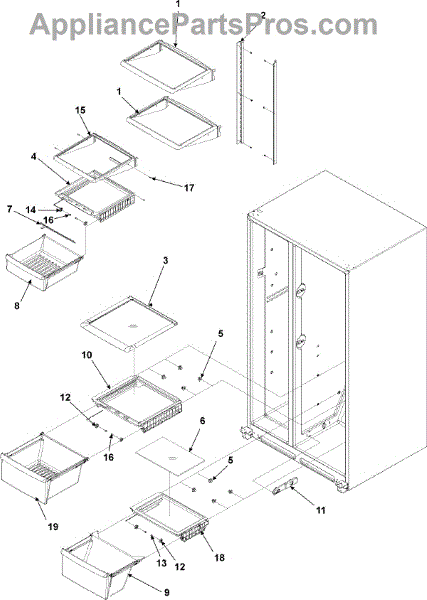 AppliancePartsPros.com

1
2
1
15
4
17
7
14
16
8
3
5
10
12
16
6
5
19
11
18
13
12
9