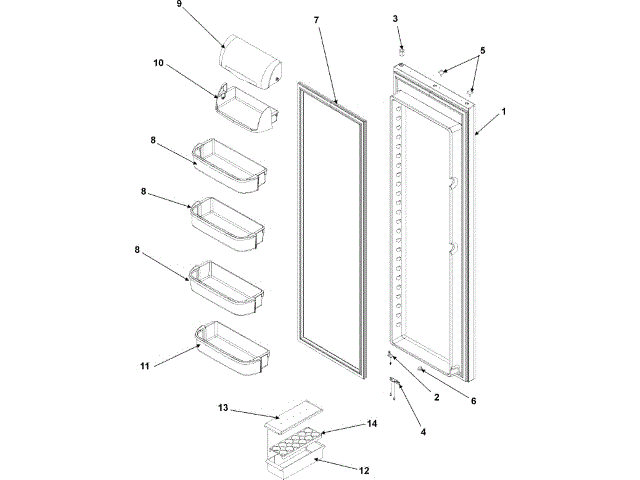 9
7
3
5
10
1
8
8
8
11
2
6
4
13
14
12