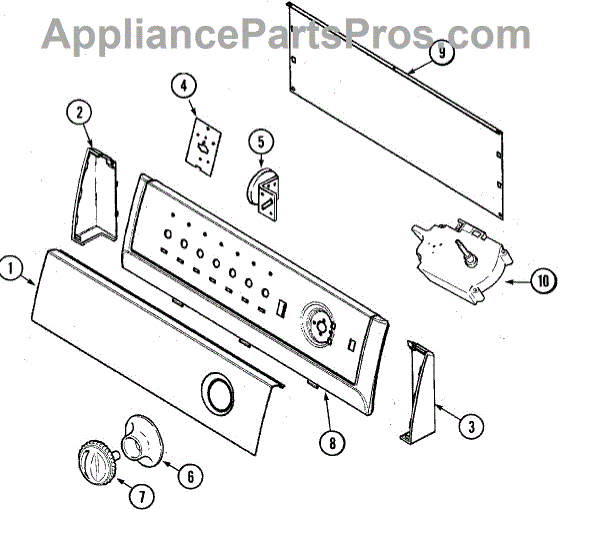 AppliancePartsPros.com

9

4

2

5

1

10

3

8

6

7