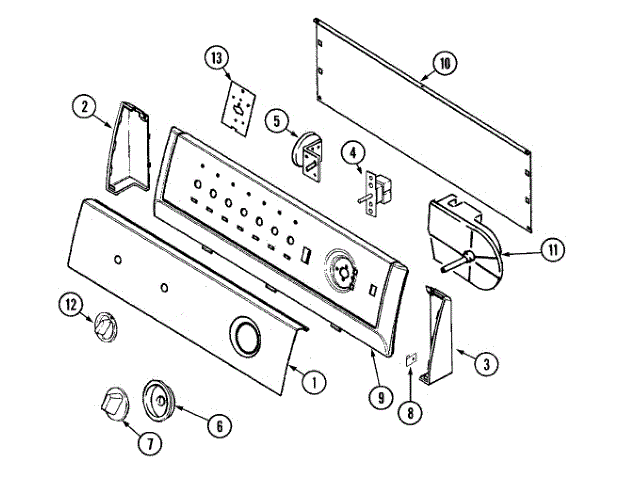 13
10
2
5
4
11
12
3
1
9
8
6
7