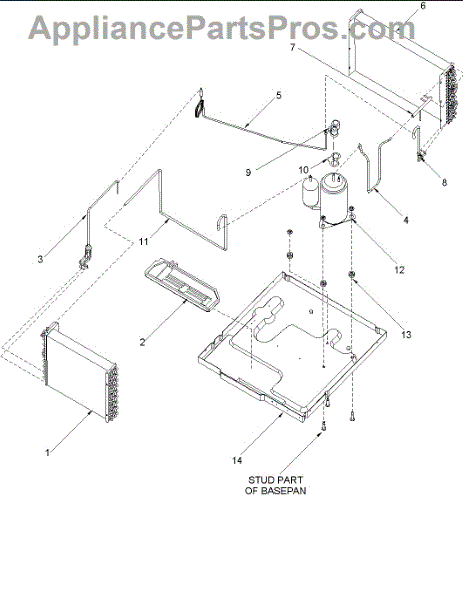 AppliancePartsPros.com

6
7
5
9
10
8
4
3
11
12
2
13
1
14

STUD PART OF BASEPAN