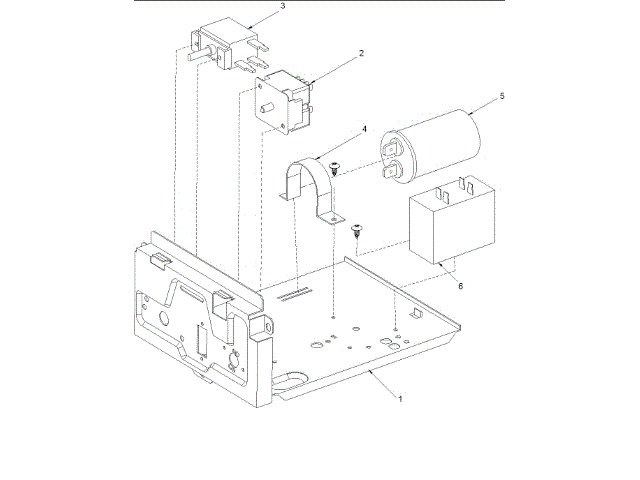 3
2
5
4
6
1