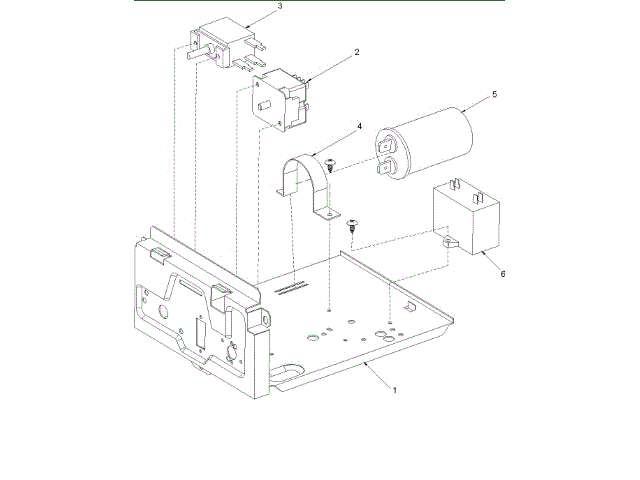 3
2
5
4
6
1