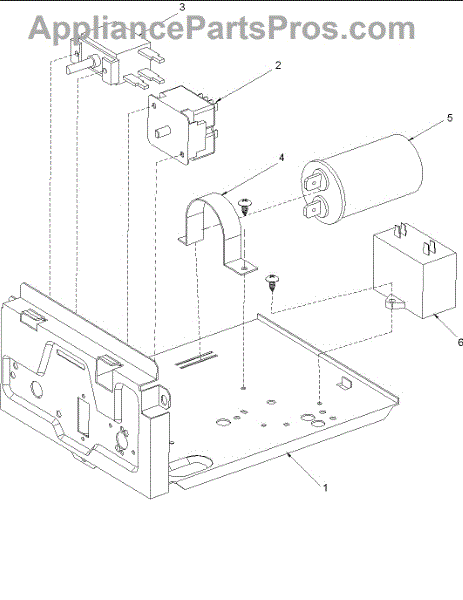 AppliancePartsPros.com
3
2
5
4
6
1