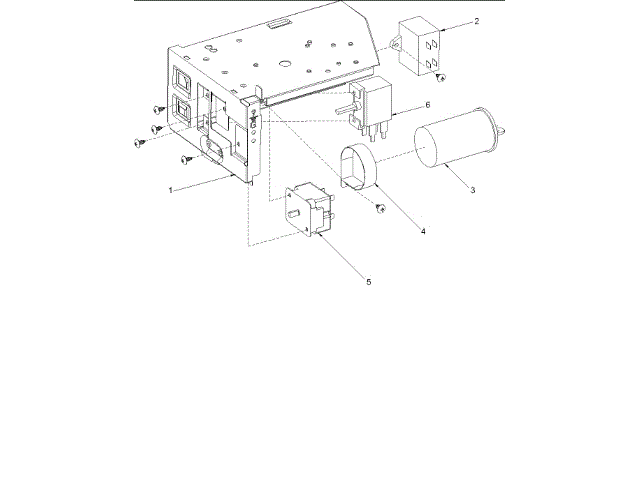 2
6
3
1
4
5