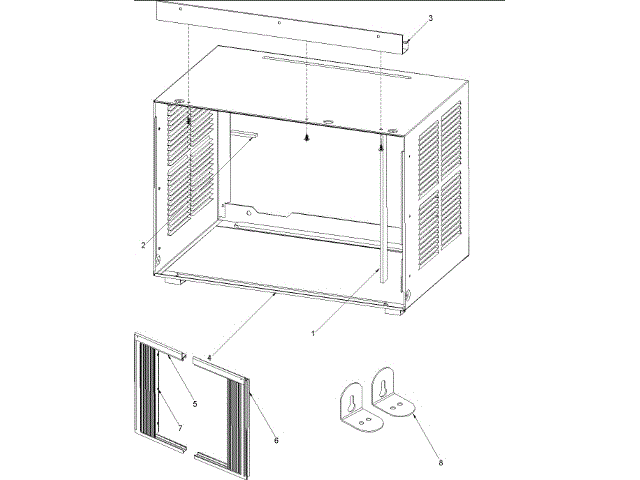 3
2
1
4
5
7
6
8