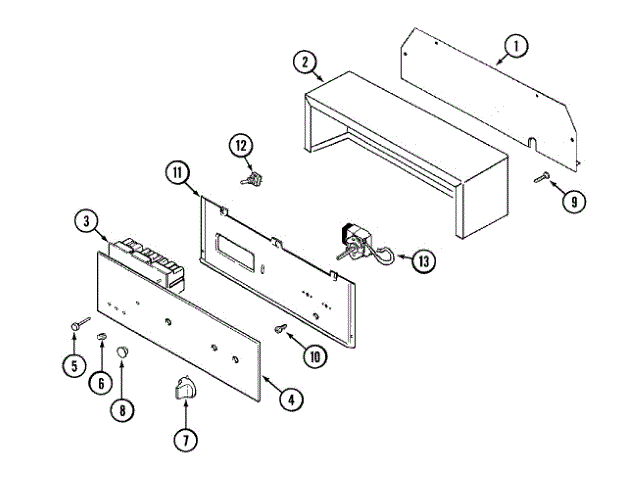 1
2
12
11
9
3
13
10
5
6
8
4
7