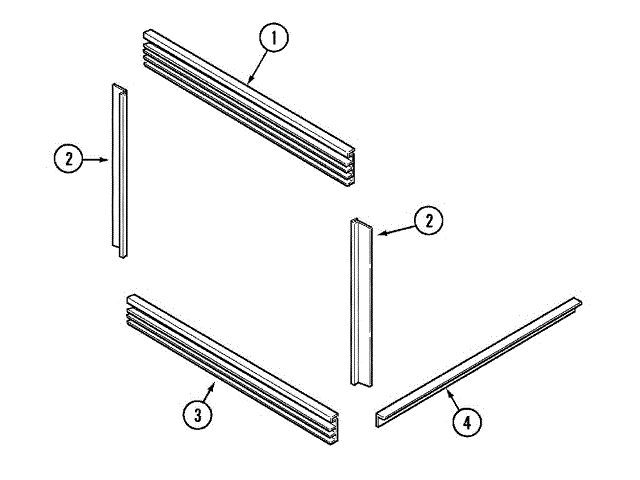 1
2
2
3
4