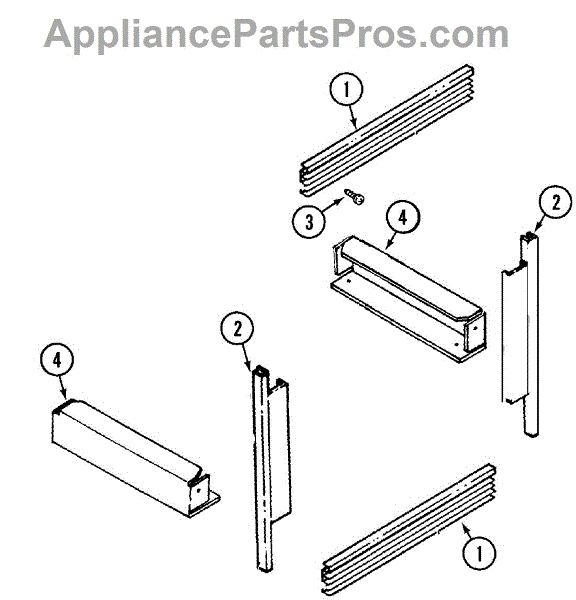 AppliancePartsPros.com

1

3

4

2

2

4

1