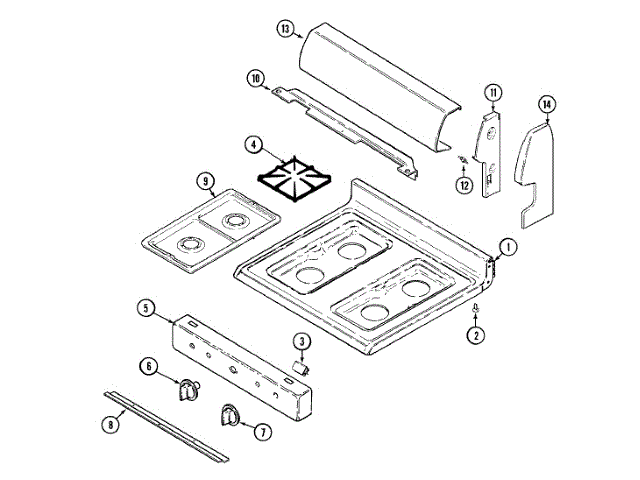 13
10
11
14
4
12
9
1
2
5
3
6
8
7