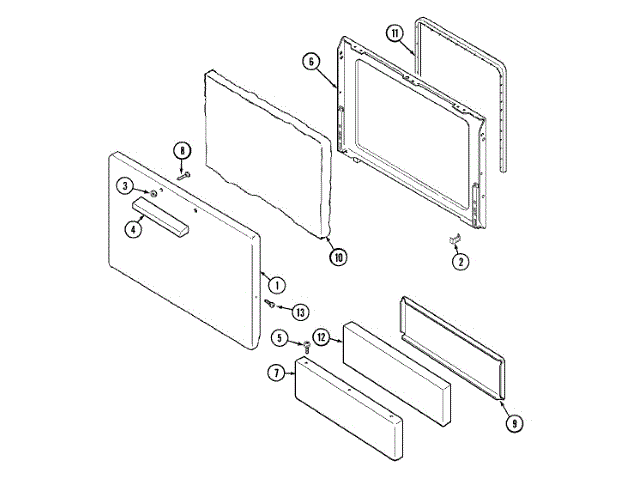 11
6
8
3
4
10
2
1
13
5
12
7
9