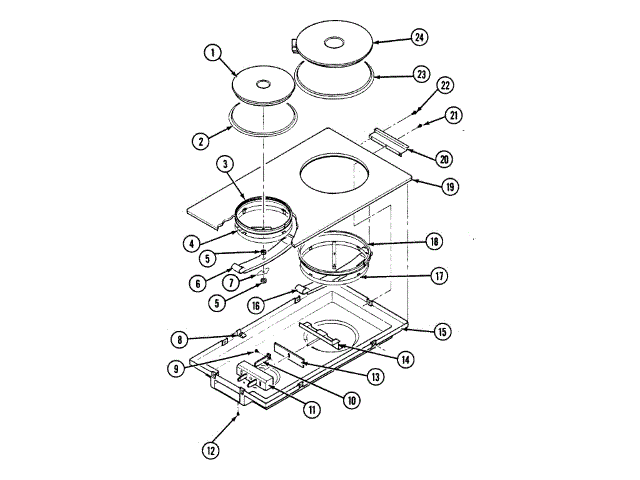 1
24
23
22
21
2
20
3
19
4
18
5
6
7
17
5
16
15
8
14
9
13
10
11
12