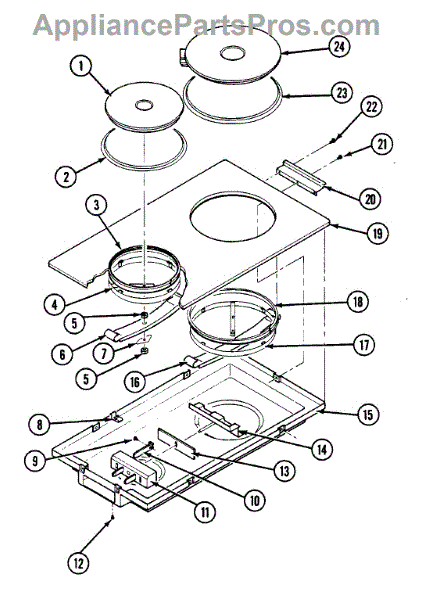 AppliancePartsPros.com

1
24
23
22
21
2
20
3
19
4
18
5
6
7
17
5
16
15
8
14
9
13
10
11
12