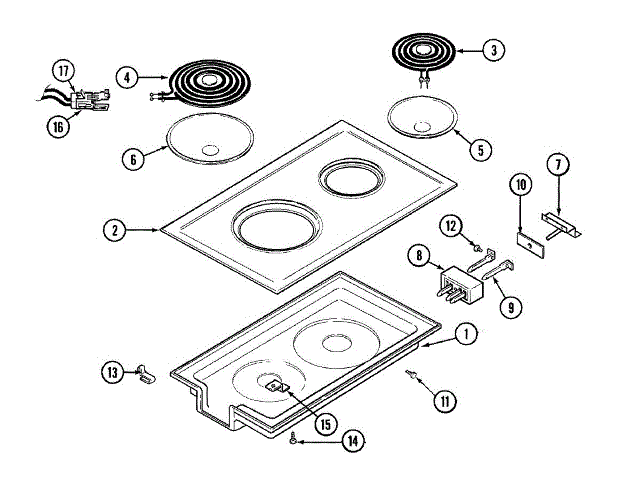 17
4
3
16
6
5
7
10
2
12
8
9
1
13
11
15
14