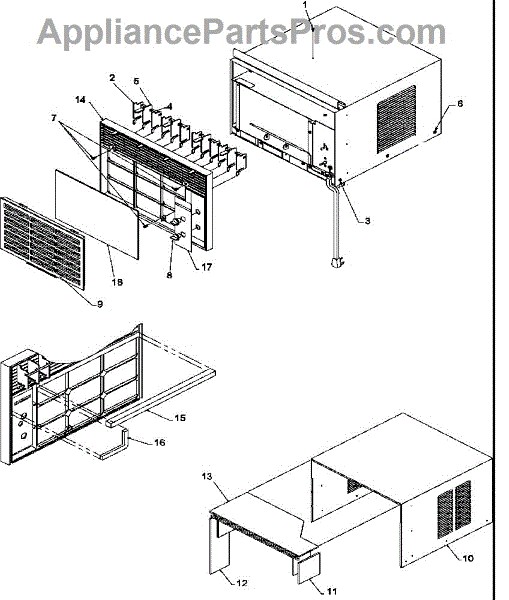 AppliancePartsPros.com

1
2
5
14
7
6
3
8
17
18
9
15
16
13
10
12
11