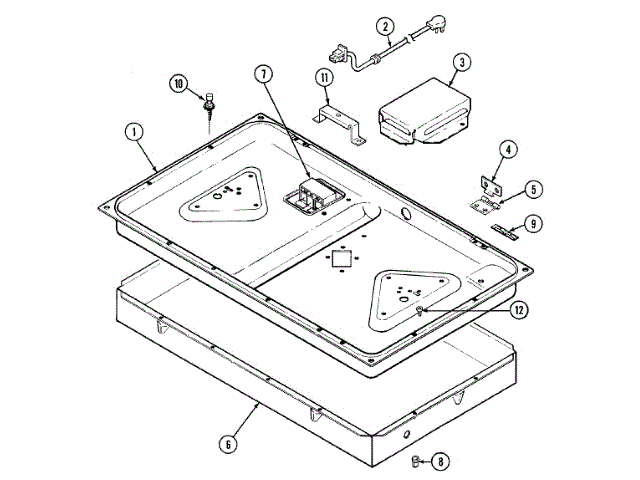 2
3
10
7
11
1
4
5
9
12
6
8