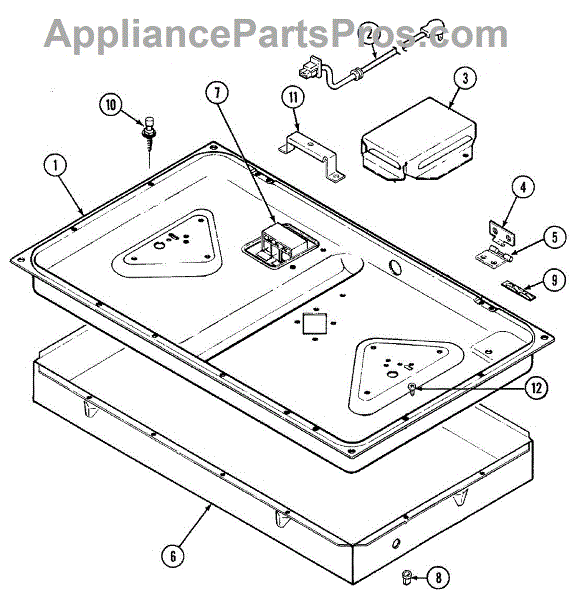 AppliancePartsPros.com

2
3
10
7
11
1
4
5
9
12
6
8