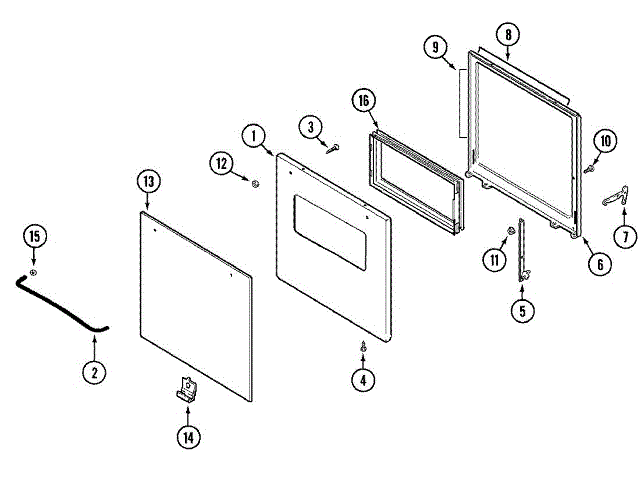 9
8
16
3
1
10
12
13
7
15
11
6
5
2
4
14