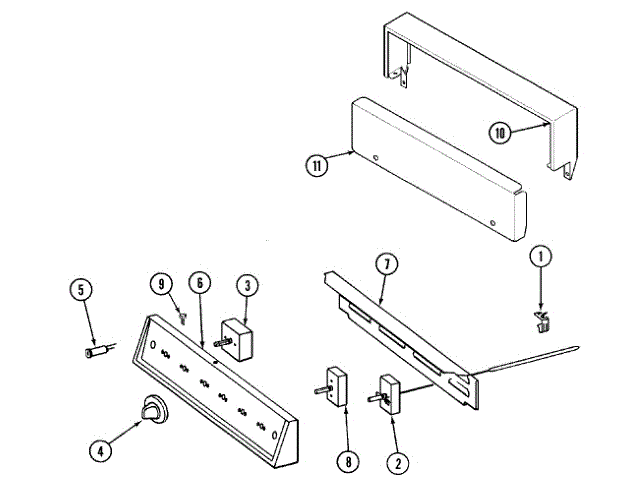 10
11
1
7
5
9
6
3
4
8
2