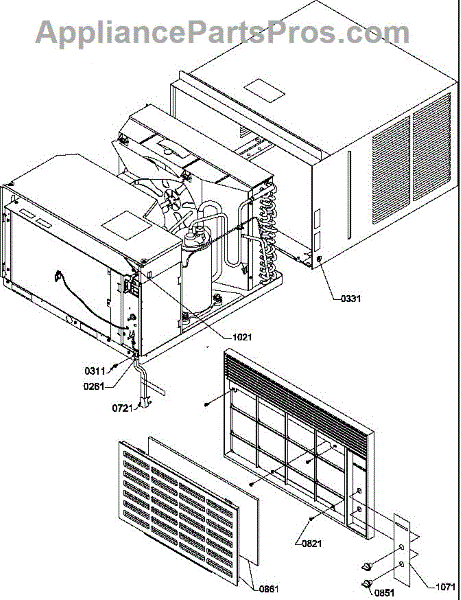 AppliancePartsPros.com

0331

1021

0311

0261

0721

0821

0861

0851

1071