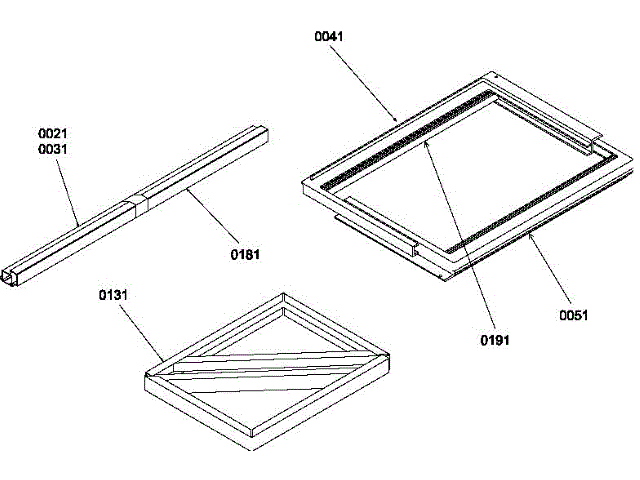 0041

0021
0031

0181

0131

0191

0051