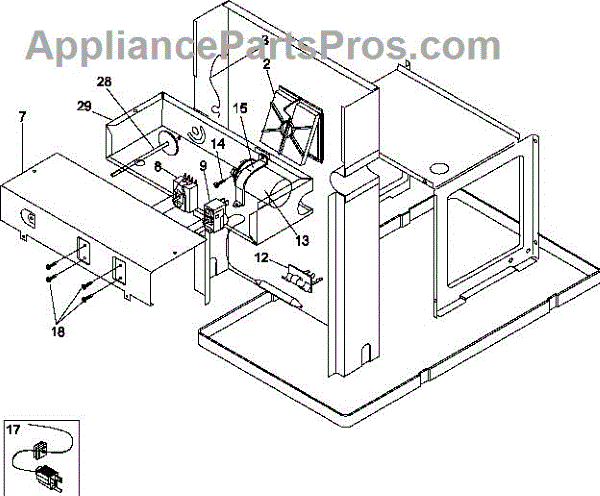 AppliancePartsPros.com

3
2
28
29
15
7
14
8
9
13
12
18
17