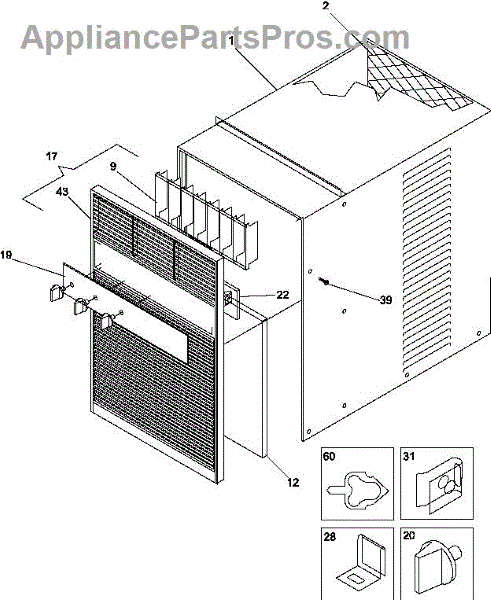 AppliancePartsPros.com

2
1
17
9
43
19
22
39
12
60
31
28
20