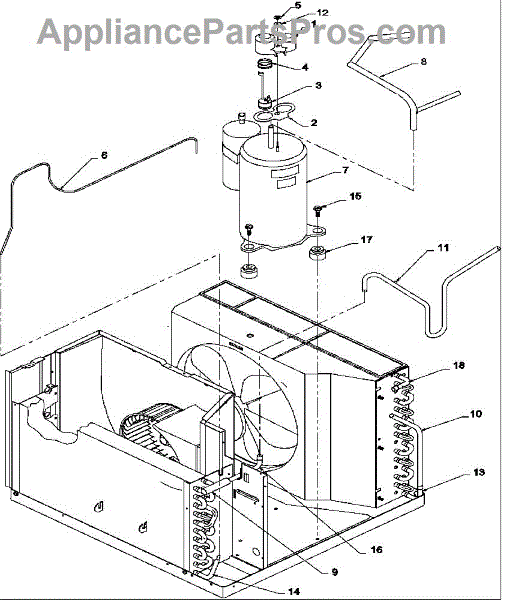 AppliancePartsPros.com
5
12
1
4
8
3
2
6
7
15
17
11
18
10
13
16
9
14