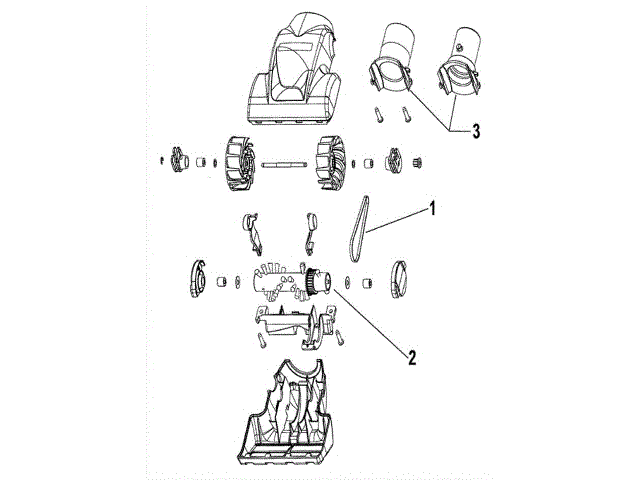 3

1

2