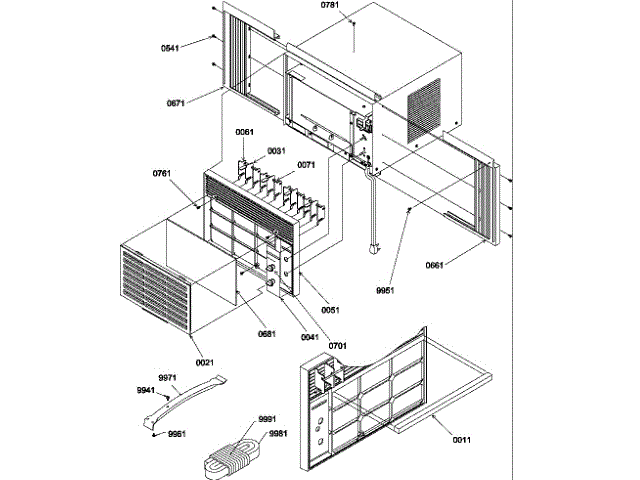 0781
0541
0671
0061
0031
0071
0761
0661
9951
0051
0681
0041
0701
0021
9971
9941
9961
9991
9981
0011