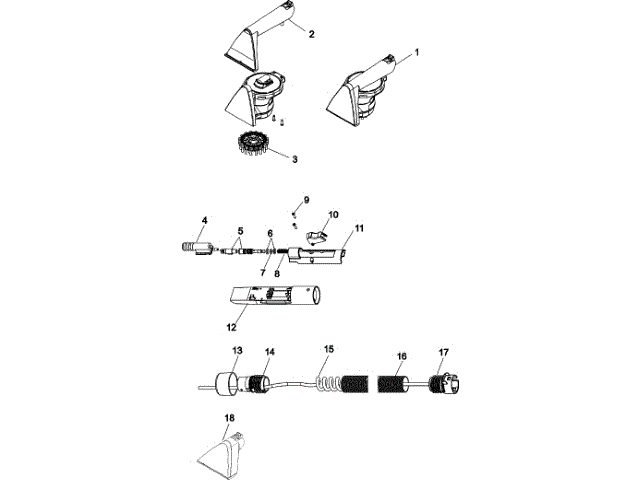 2
1
3
9
10
4
5
6
11
7
8
12
13
14
15
16
17
18