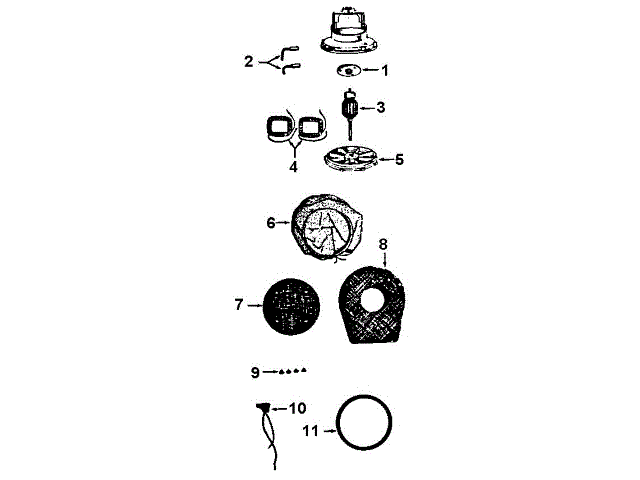 2
1
3
4
5
6
8
7
9
10
11