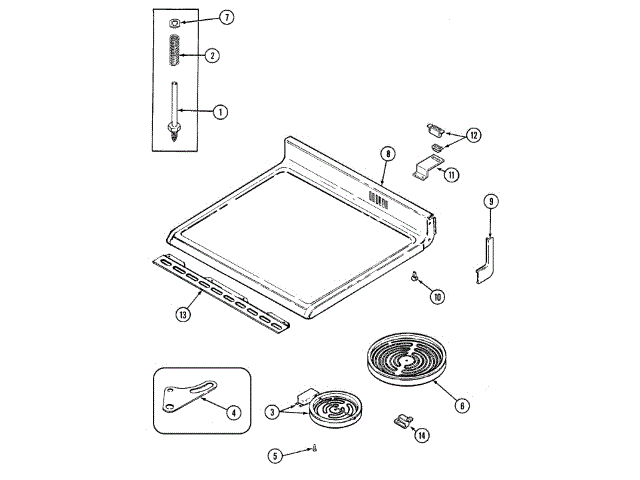 7
2
1
12
8
11
9
10
13
6
4
3
14
5