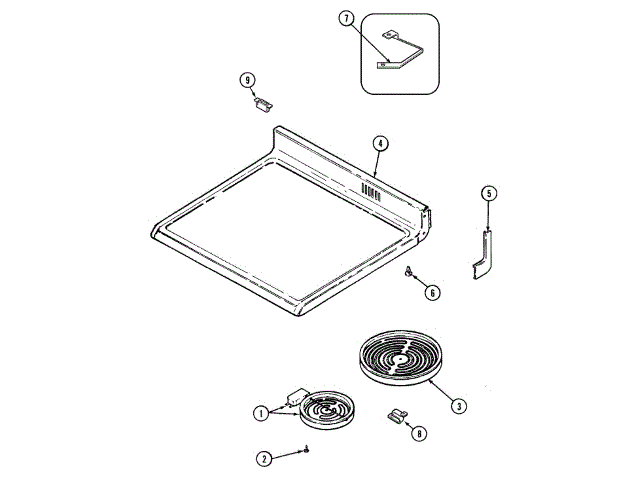 7
9
4
5
6
3
1
8
2