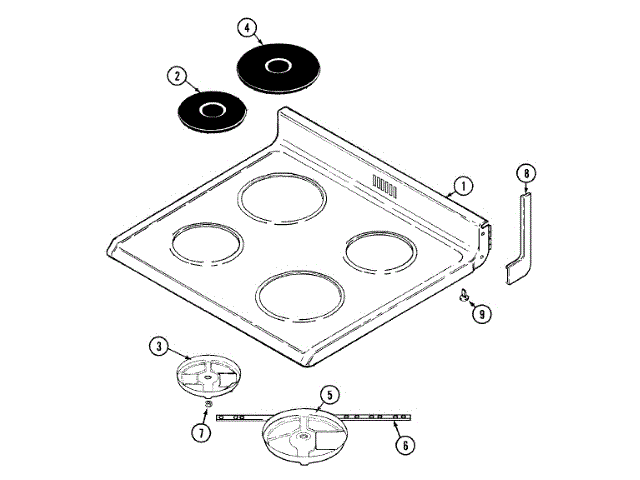 4
2
1
8
9
3
5
7
6