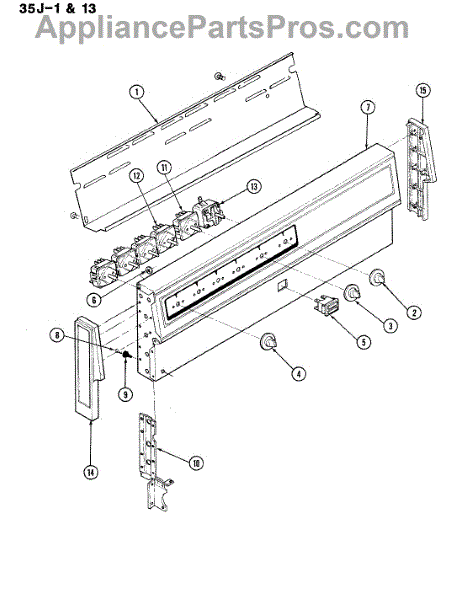 35J-1 & 13
AppliancePartsPros.com

1
15
7
12
11
13
6
2
3
5
8
4
9
14
10