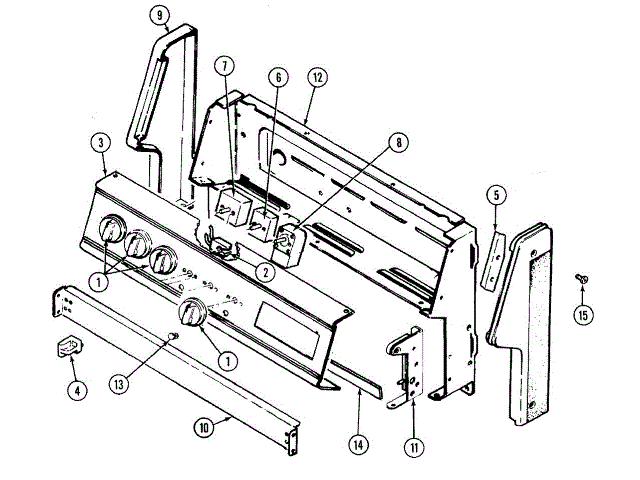 9
7
6
12
3
8
5
1
2
15
1
4
13
10
14
11