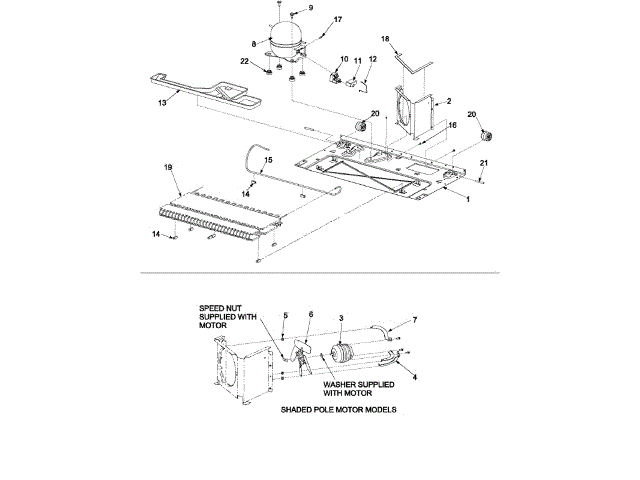 9
17
8
18
22
10
11
12
13
2
20
20
16
19
15
21
14
1
14

SPEED NUT SUPPLIED WITH MOTOR
5
6
3
7
4
WASHER SUPPLIED WITH MOTOR
SHADED POLE MOTOR MODELS