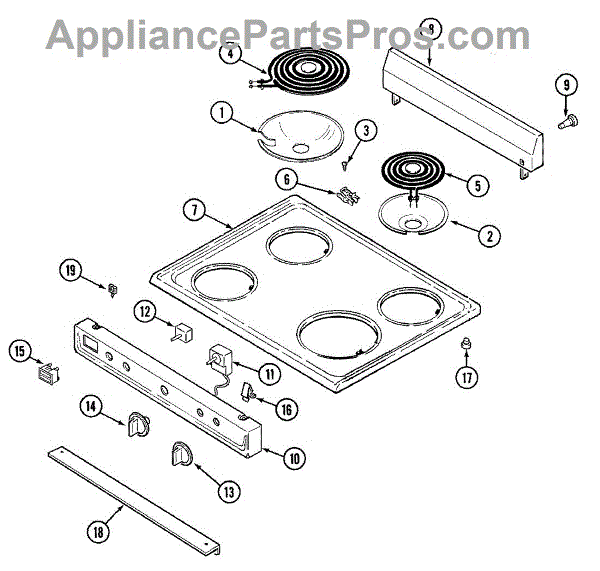 AppliancePartsPros.com

4
8
9
1
3
6
5
7
2
19
12
15
11
17
16
14
10
13
18