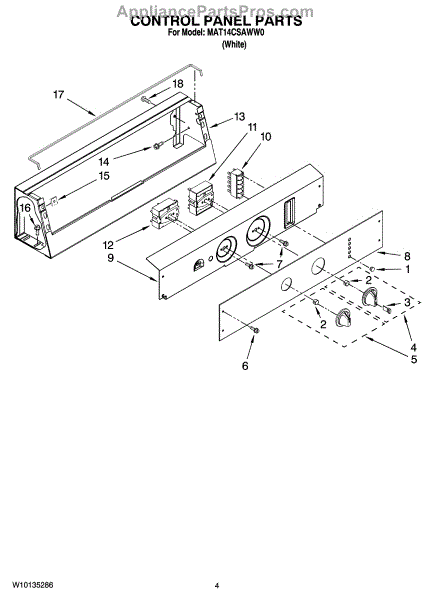 AppliancePartsPros.com
CONTROL PANEL PARTS
For Model: MAT14CSAWW0
(White)

17
18
13
11
10
14
15
16
12
9
7
8
1
2
3
2
4
5
6

W10135286
4