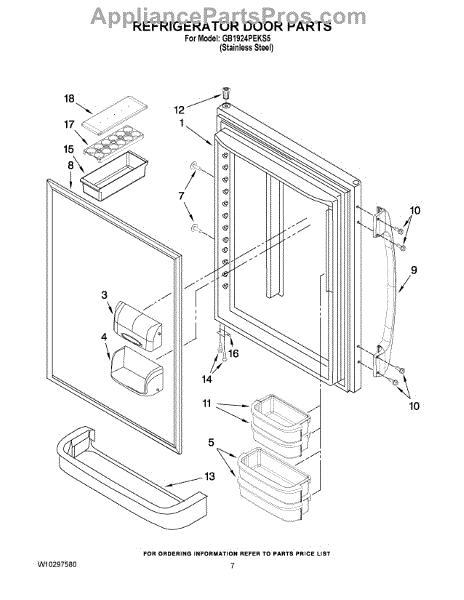 AppliancePartsPros.com
REFRIGERATOR DOOR PARTS
For Model: GB1924PEKS5
(Stainless Steel)

18
17
15
8
12
1
7
10
9
3
4
16
14
10
11
5
13

FOR ORDERING INFORMATION REFER TO PARTS PRICE LIST
W10297580
7