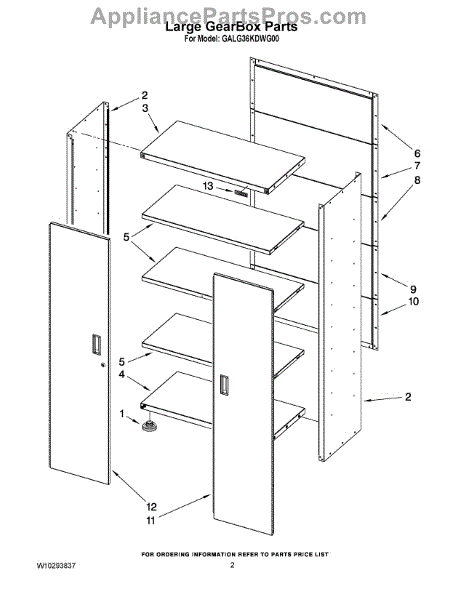 AppliancePartsPros.com
Large GearBox Parts
For Model: GALG36KDWG00

2
3
6
7
8
13
5
9
10
5
4
2
1
12
11

FOR ORDERING INFORMATION REFER TO PARTS PRICE LIST
W10293837
2