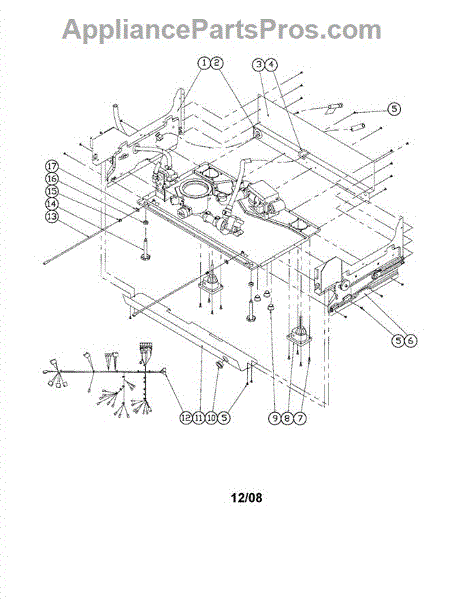 AppliancePartsPros.com

1 2
3 4
5
17
16
15
14
13
5 6
12 11 10 5
9 8 7

12/08