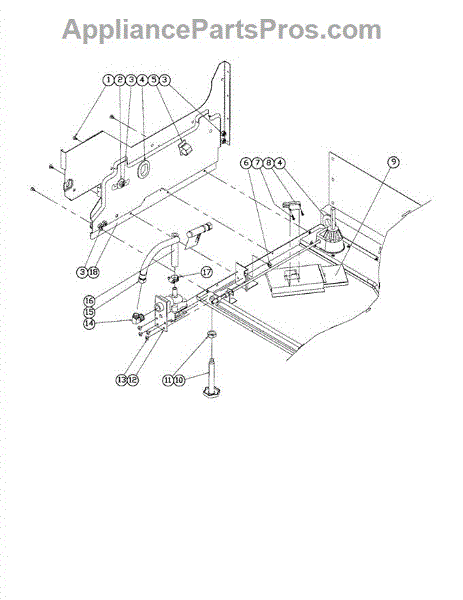 AppliancePartsPros.com

1 2 3 4 5 3

6 7 8 4

9

3 18

17

16

15

14

13 12

11 10