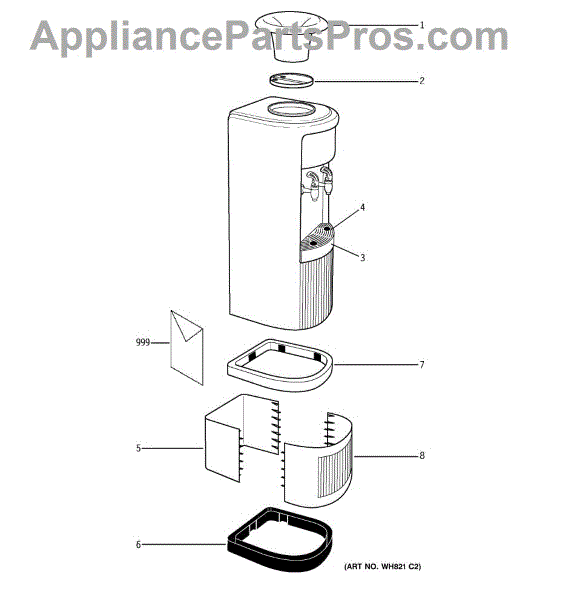 AppliancePartsPros.com

1

2

4

3

999

7

5

8

6

(ART NO. WH821 C2)