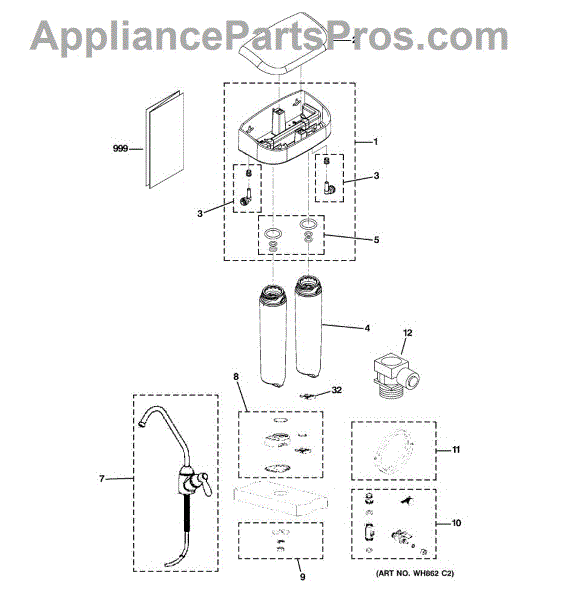 AppliancePartsPros.com

2

999

1

3

3

5

4

12

8

32

7

11

10

9

(ART NO. WH862 C2)