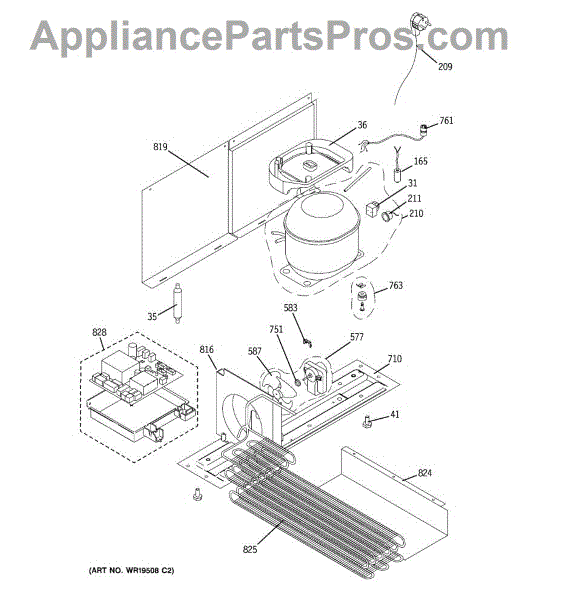 AppliancePartsPros.com

209
761
36
819
165
31
211
210
763
35
583
751
577
828
816
587
710
41
824
825

(ART NO. WR19508 C2)