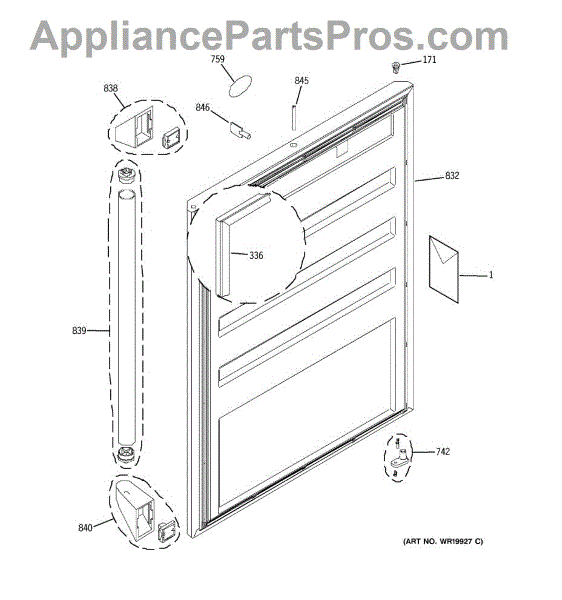 AppliancePartsPros.com

759
171
838
845
846
832
336
1
839
742
840

(ART NO. WR19927 C)