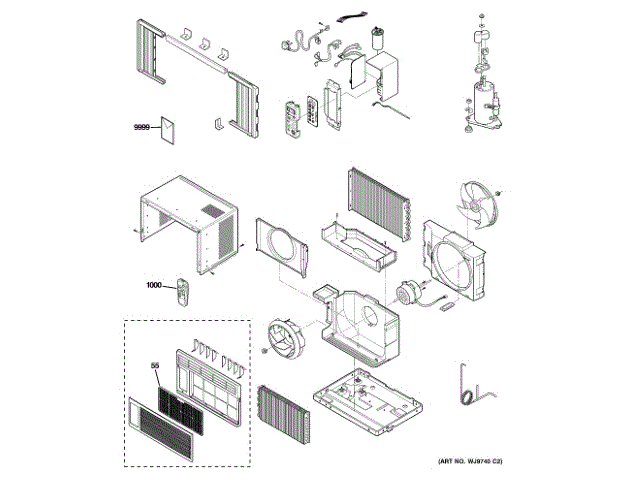 9999

1000

55

(ART NO. WJ9740 C2)